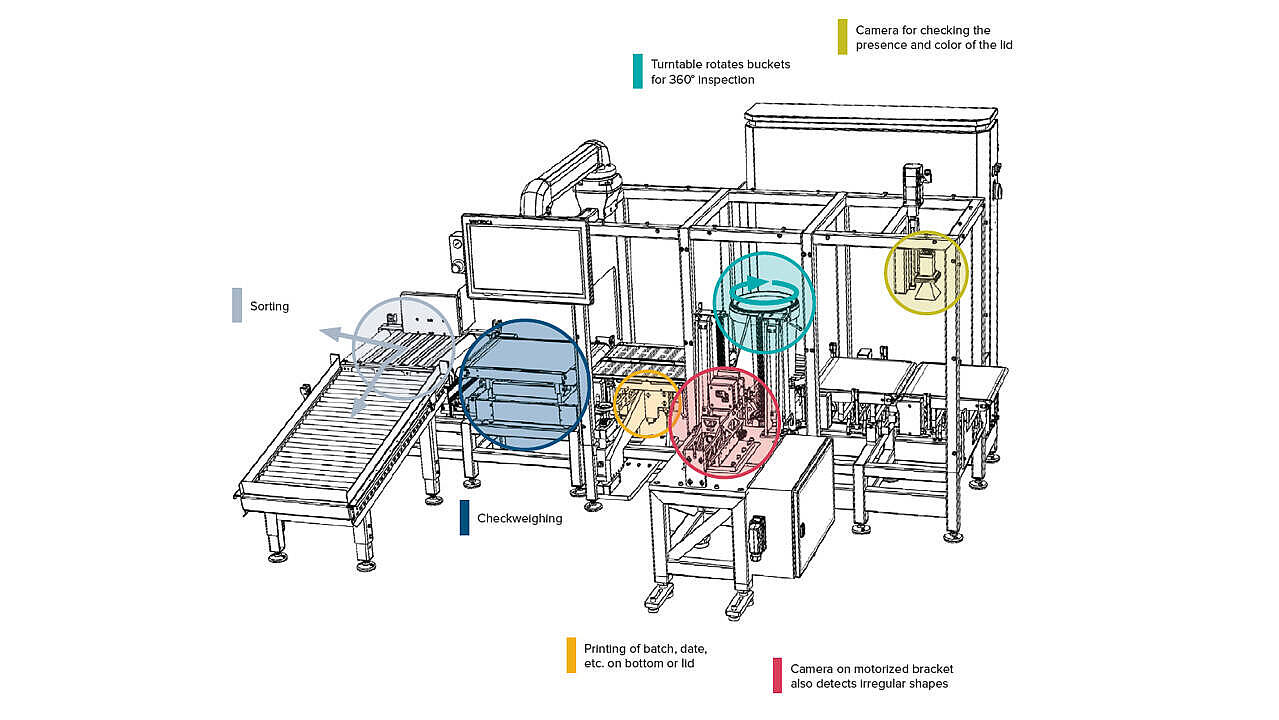 Camera for checking the presence and color of the lid

Turntable rotates buckets for 360° inspection

Sorting

Checkweighing

Printing of batch, date, etc. on bottom or lid

Camera on motorized bracket also detects irregular shapes