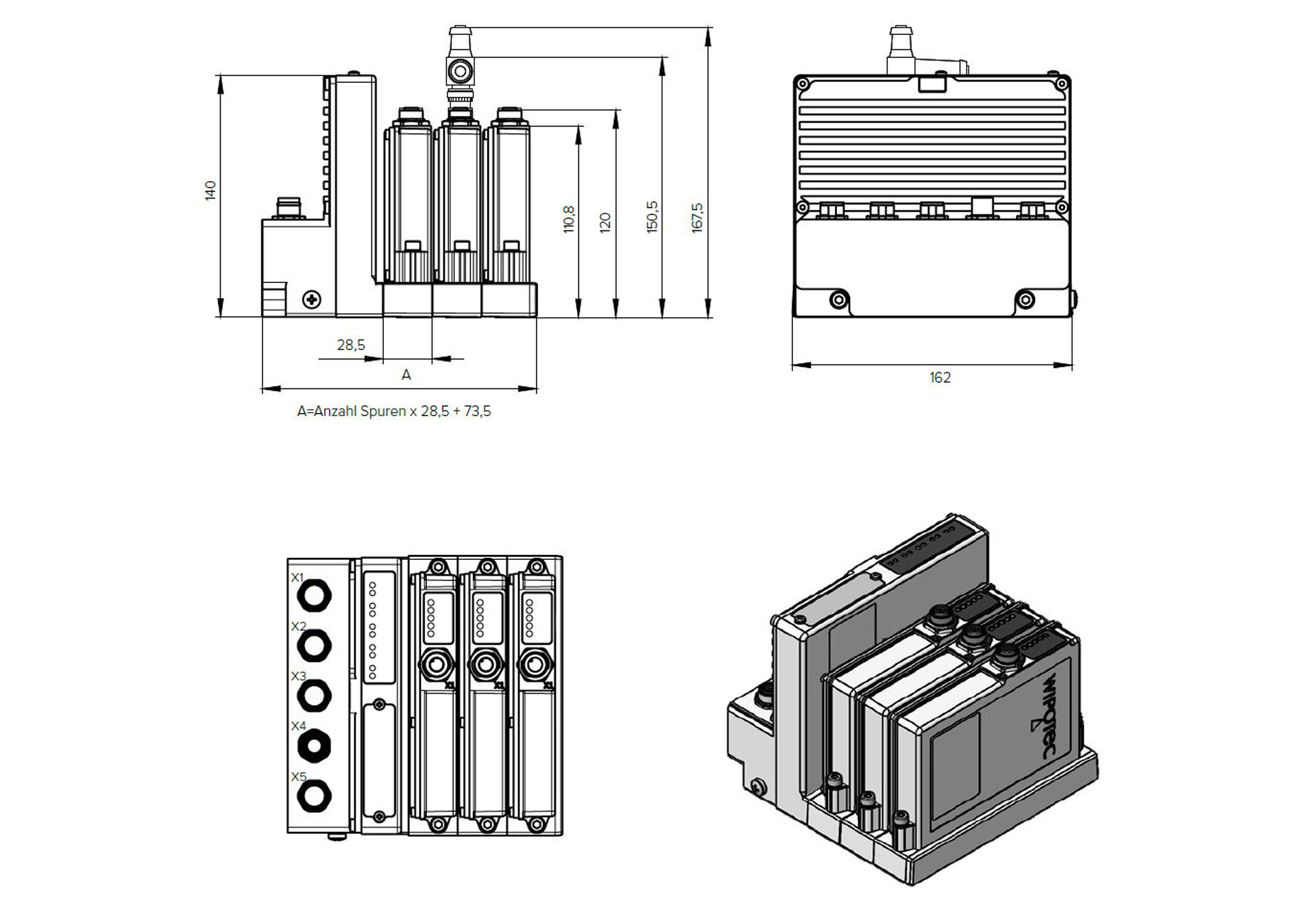 140

110,8

120

150,5

167,5

28,5

A

A=Anzahl Spuren x 28,5 + 73,5

162

X1

X2

X3

X4

X5

X1

X1

X1

WIPOTEC